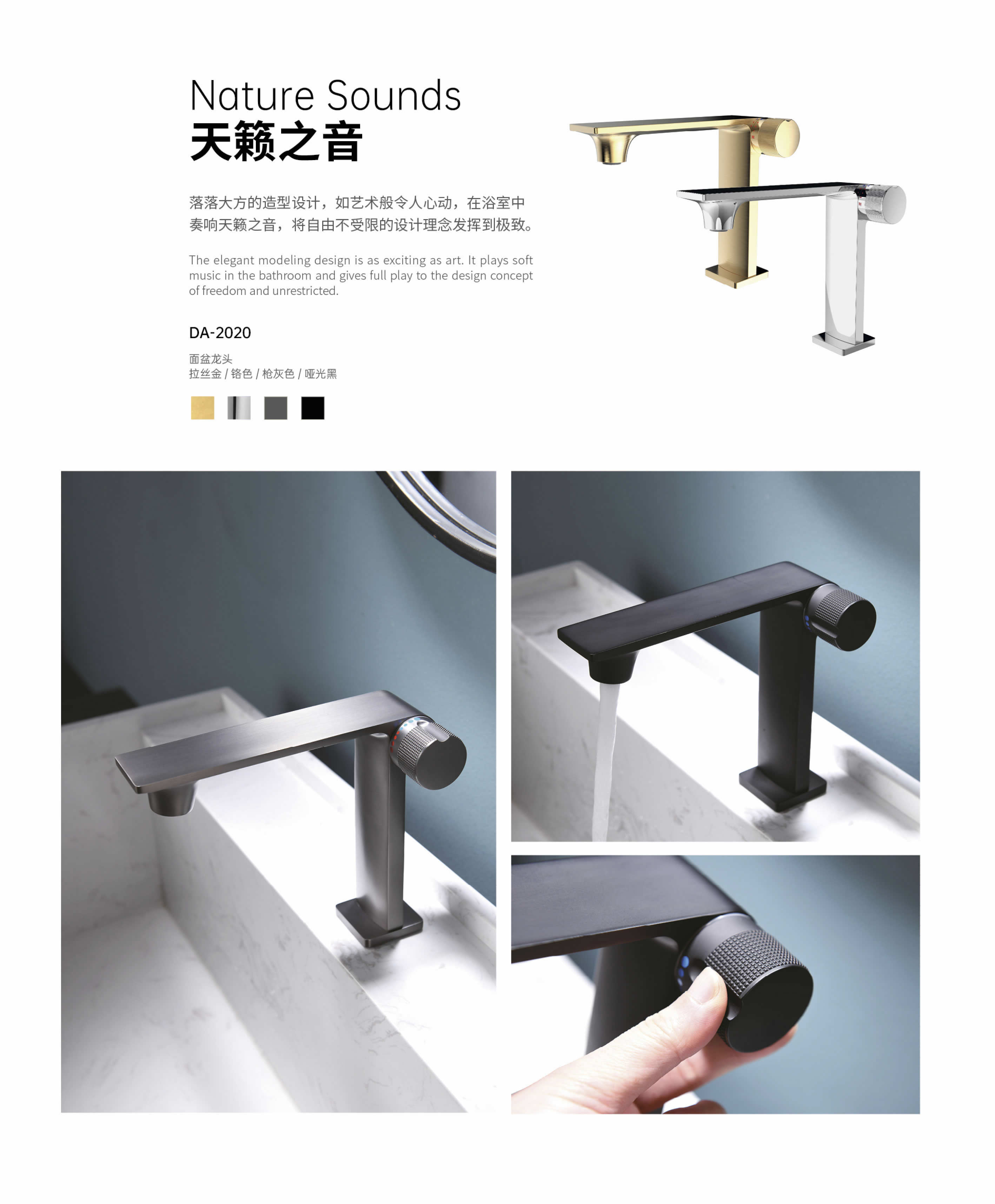 Nature Sounds
天籁之音

落落大方的造型设计，如艺术般令人心动，在浴室中奏响天籁之音，将自由不受限的设计理念发挥到极致。

The elegant modeling design is as exciting as art. It plays soft music in the bathroom and gives full play to the design concept of freedom and unrestricted.

DA-2020

面盆龙头
拉丝金 / 铬色 / 枪灰色 / 哑光黑